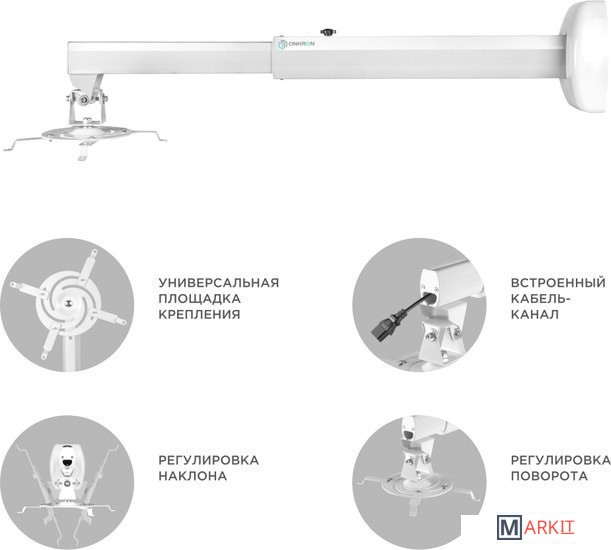 ONKRON

УНИВЕРСАЛЬНАЯ ПЛОЩАДКА КРЕПЛЕНИЯ

ВСТРОЕННЫЙ КАБЕЛЬ-КАНАЛ

РЕГУЛИРОВКА НАКЛОНА

РЕГУЛИРОВКА ПОВОРОТА

MARKIT