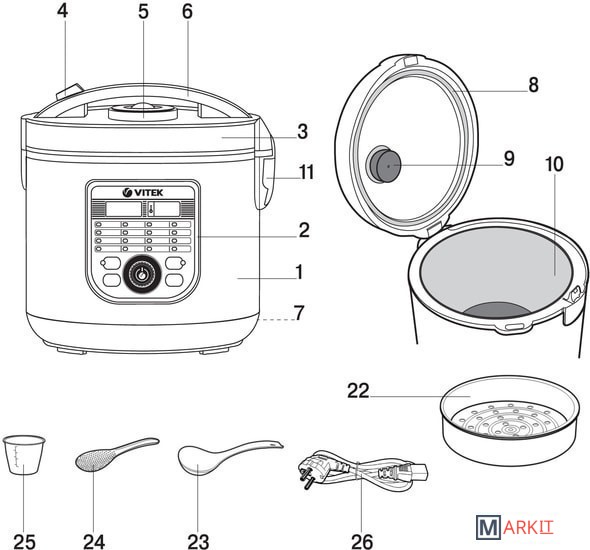 4
5
6
3
11
VITEK
2
1
7
8
9
10
22
25
24
23
26
MARKIT